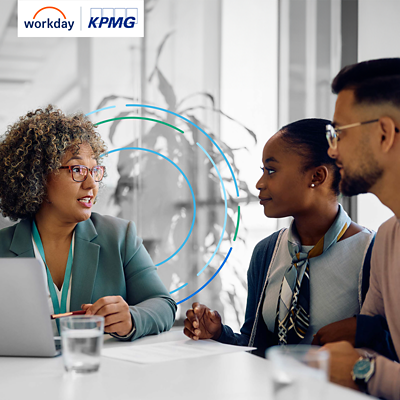 workday KPMG